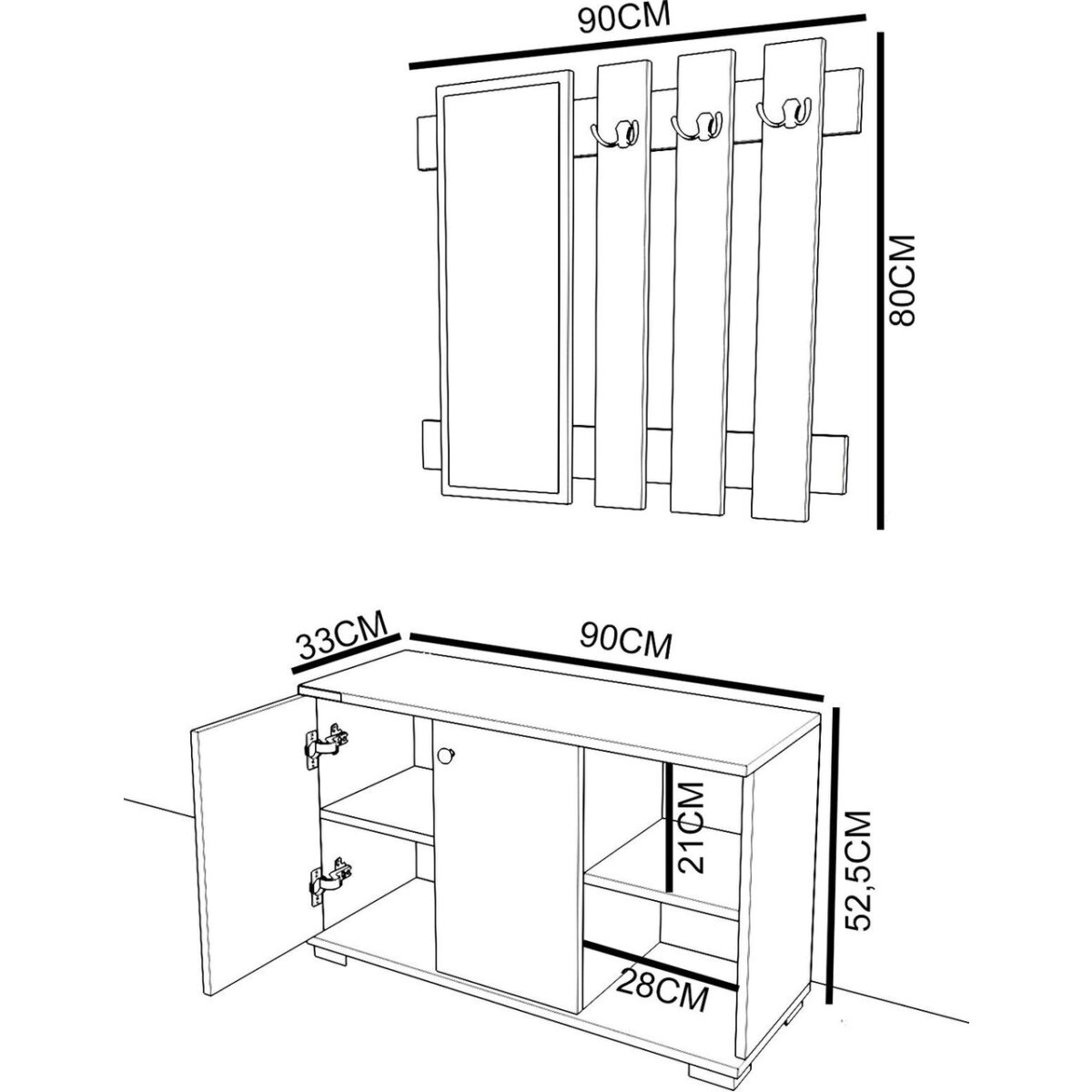 90CM

80CM

33CM

90CM

21CM

52,5CM

28CM