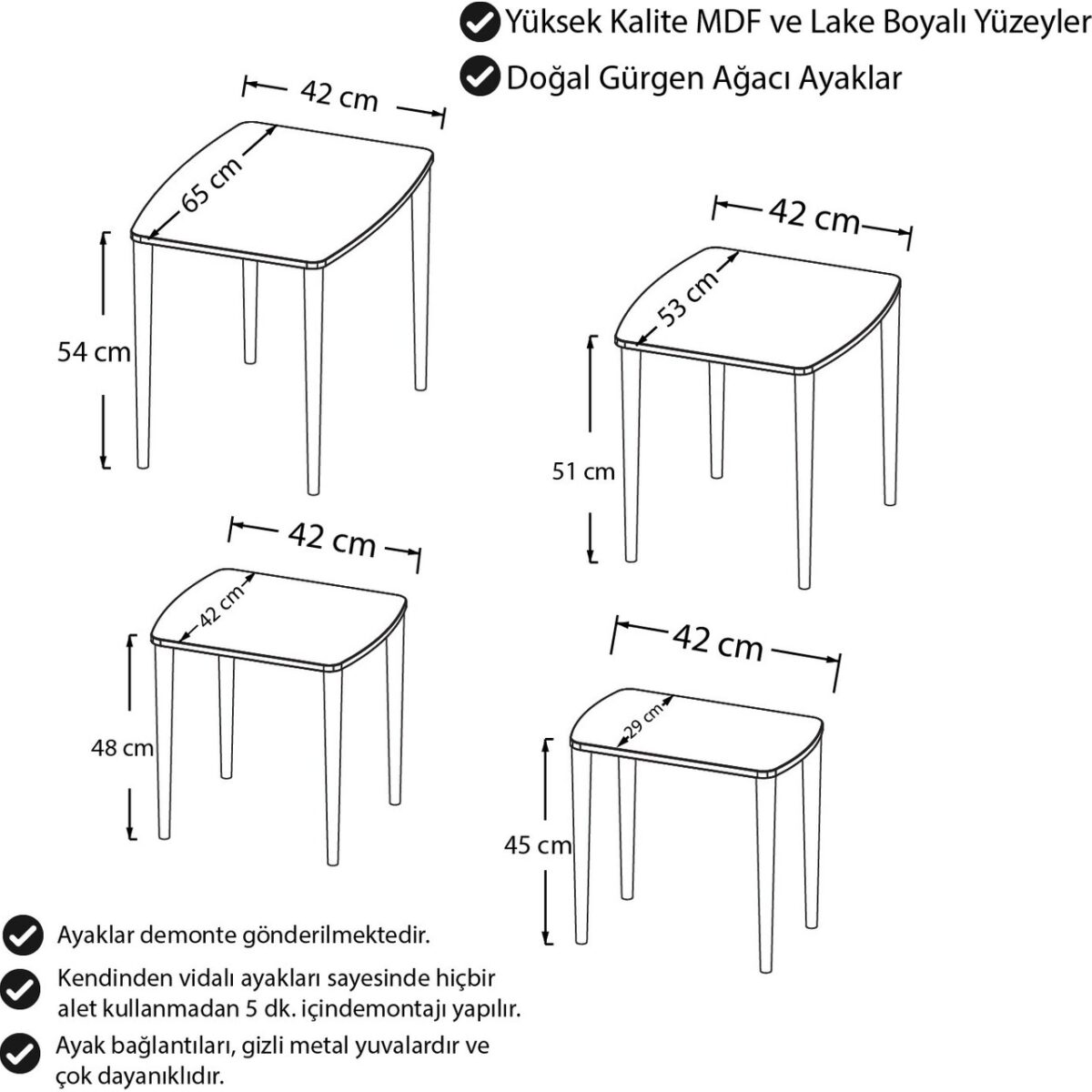 Yüksek Kalite MDF ve Lake Boyalı Yüzeyler

Doğal Gürgen Ağacı Ayaklar

42 cm

65 cm

54 cm

42 cm

53 cm

51 cm

42 cm

42 cm

48 cm

42 cm

29 cm

45 cm

Ayaklar demonte gönderilmektedir.

Kendinden vidalı ayakları sayesinde hiçbir alet kullanmadan 5 dk. içindemontajı yapılır.

Ayak bağlantıları, gizli metal yuvalardır ve çok dayanıklıdır.