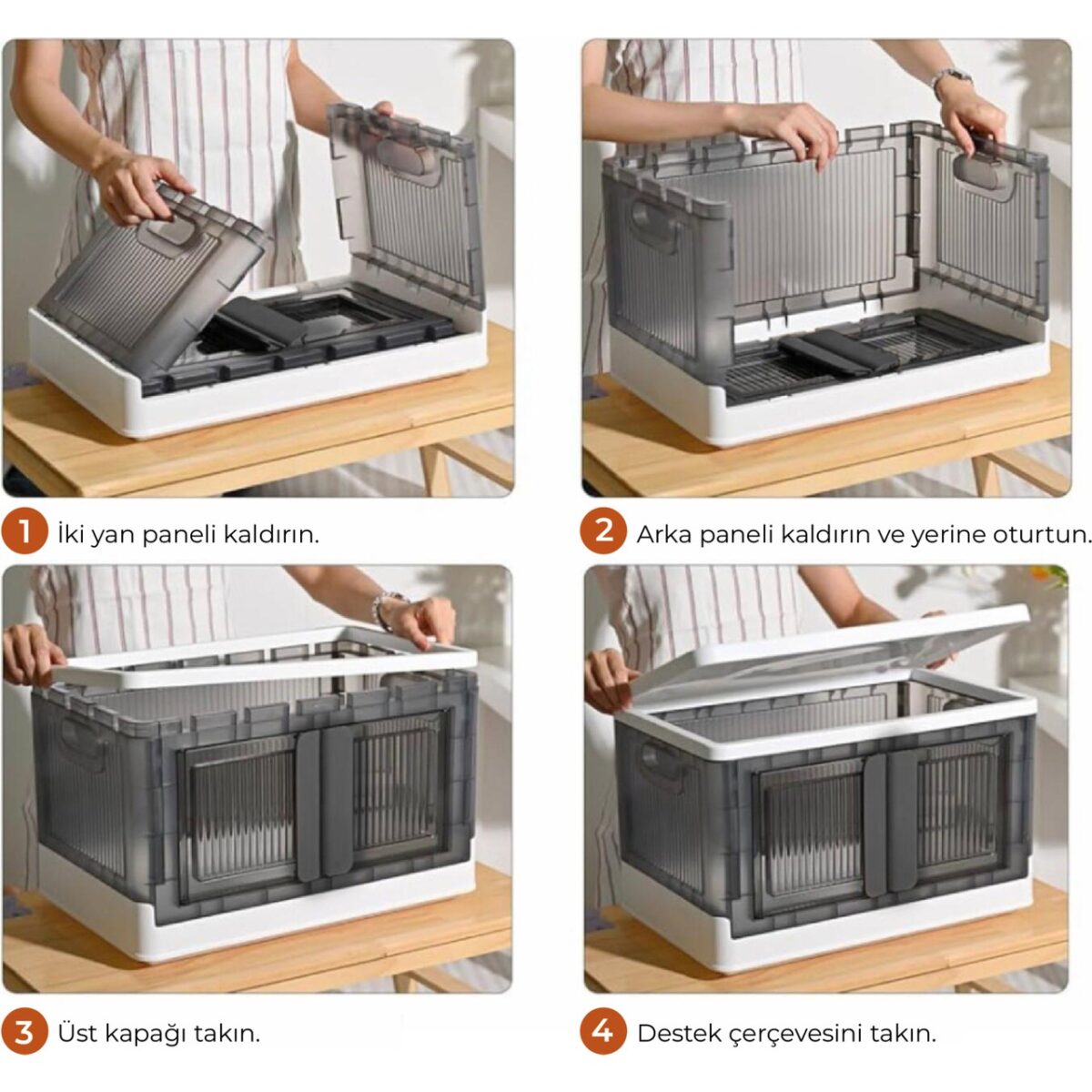 1 İki yan paneli kaldırın.

2 Arka paneli kaldırın ve yerine oturtun.

3 Üst kapağı takın.

4 Destek çerçevesini takın.